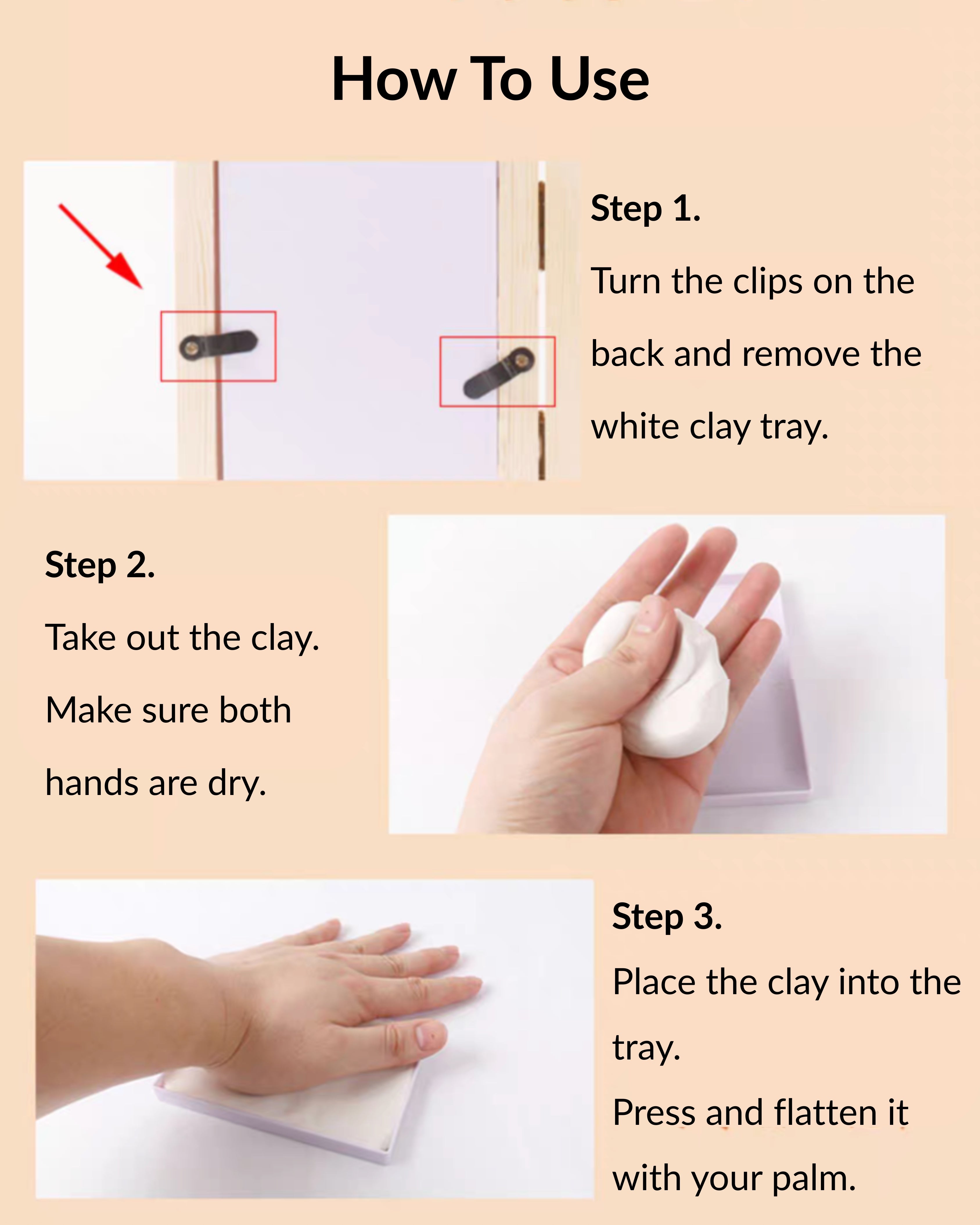 How To Use

Step 1.

Turn the clips on the back and remove the white clay tray.

Step 2.

Take out the clay.

Make sure both hands are dry.

Step 3.

Place the clay into the tray.

Press and flatten it with your palm.