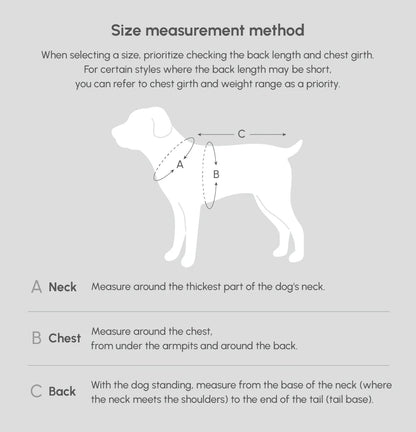 Size measurement method

When selecting a size, prioritize checking the back length and chest girth. For certain styles where the back length may be short, you can refer to chest girth and weight range as a priority.

C

A

B

A Neck Measure around the thickest part of the dog's neck.

B Chest Measure around the chest, from under the armpits and around the back.

C Back With the dog standing, measure from the base of the neck (where the neck meets the shoulders) to the end of the tail (tail base).