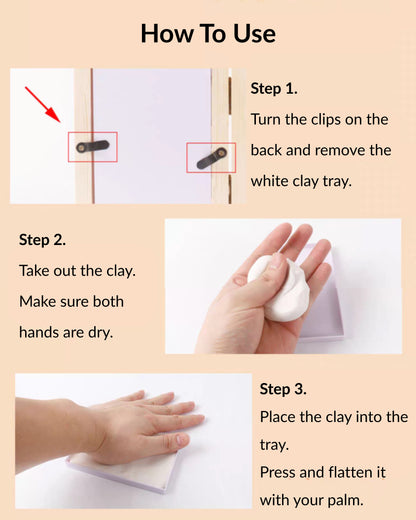 How To Use

Step 1.
Turn the clips on the back and remove the white clay tray.

Step 2.
Take out the clay.
Make sure both hands are dry.

Step 3.
Place the clay into the tray.
Press and flatten it with your palm.