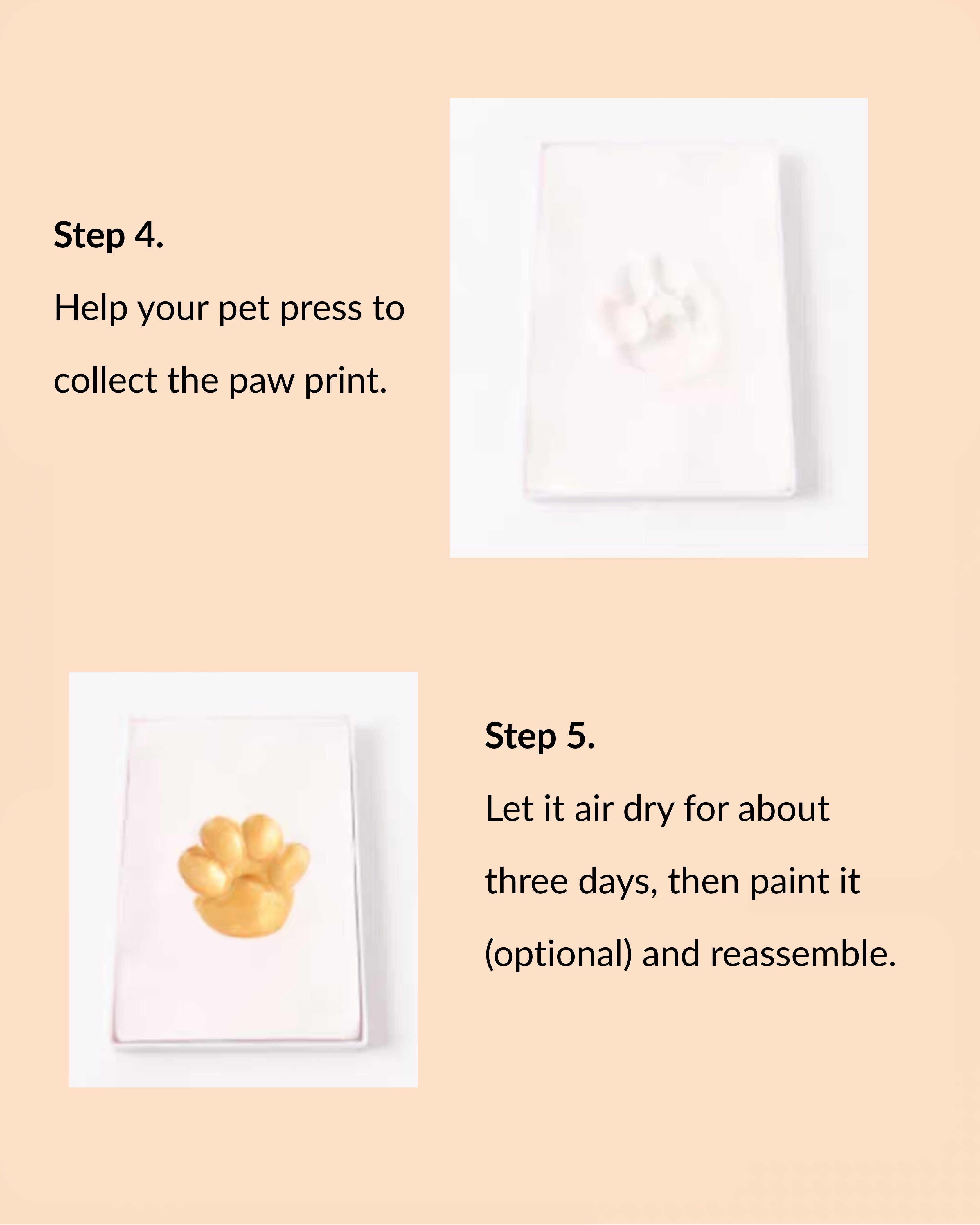 Step 4.

Help your pet press to collect the paw print.

Step 5.

Let it air dry for about three days, then paint it (optional) and reassemble.