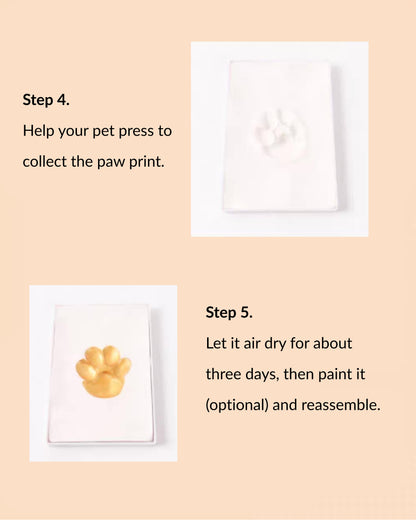 Step 4.
Help your pet press to collect the paw print.

Step 5.
Let it air dry for about three days, then paint it (optional) and reassemble.